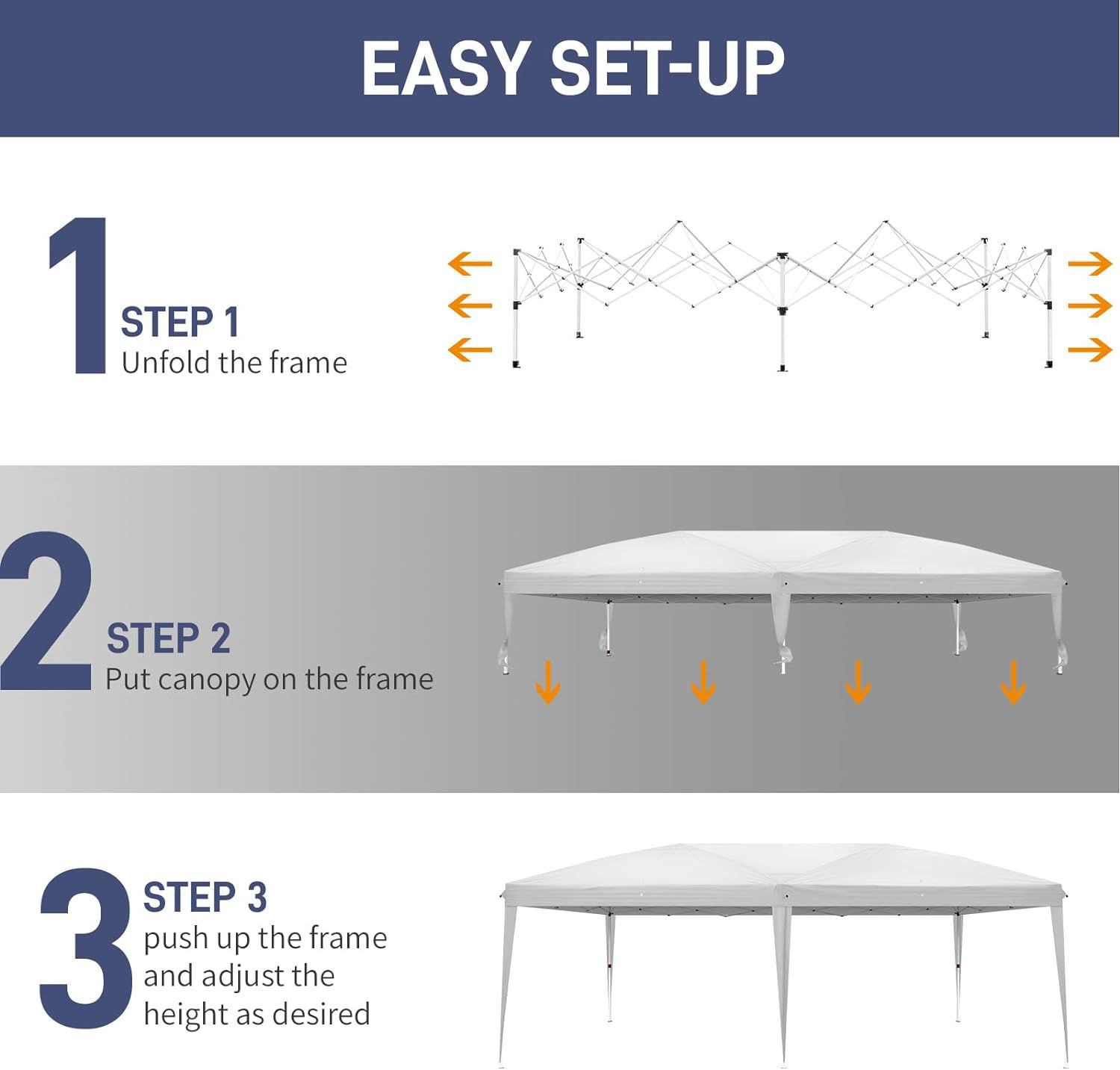 EASY SET-UP

1
STEP 1
Unfold the frame

2
STEP 2
Put canopy on the frame

3
STEP 3
push up the frame and adjust the height as desired